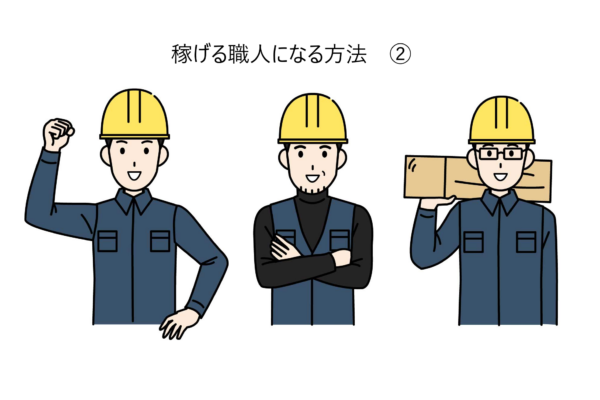 稼げる職人になる方法　②