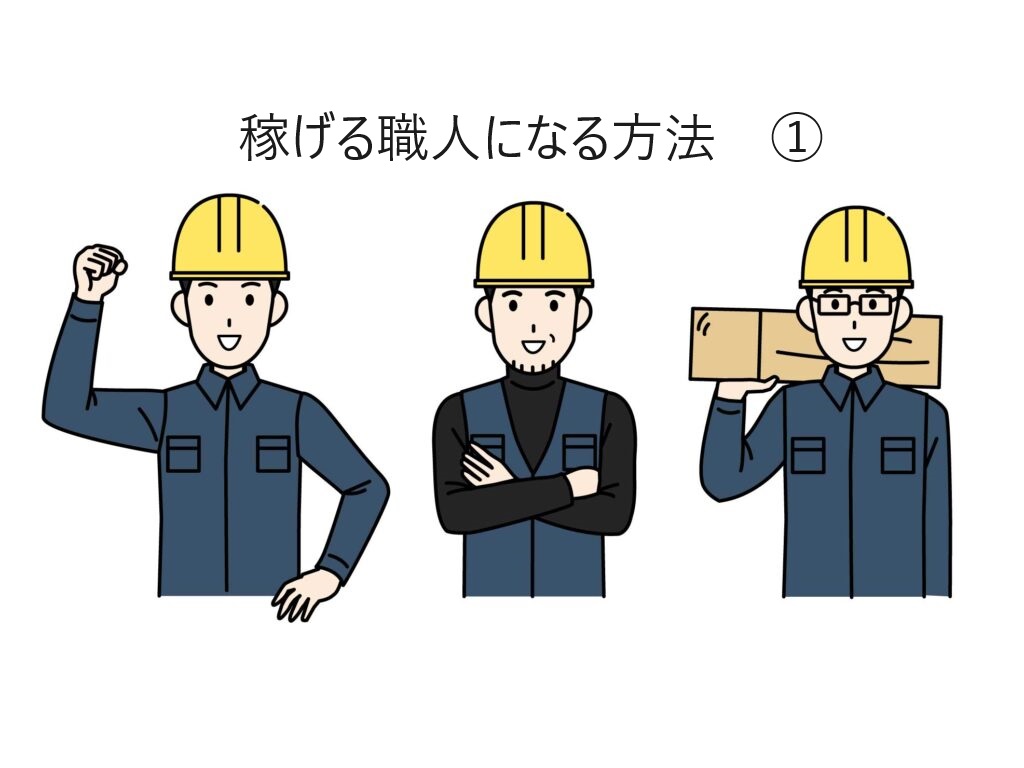 稼げる職人になる方法　①